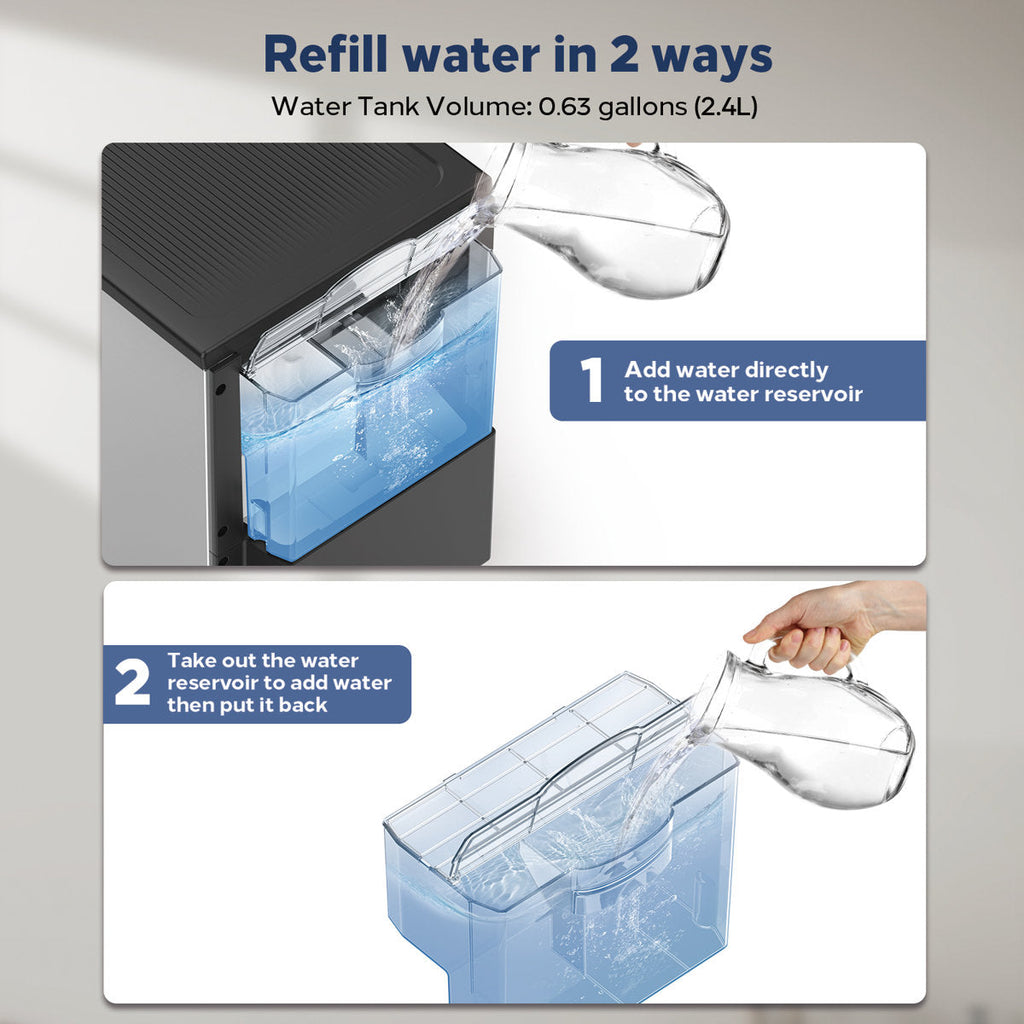 Refill water in 2 ways

Water Tank Volume: 0.63 gallons (2.4L)

1 Add water directly to the water reservoir

2 Take out the water reservoir to add water then put it back